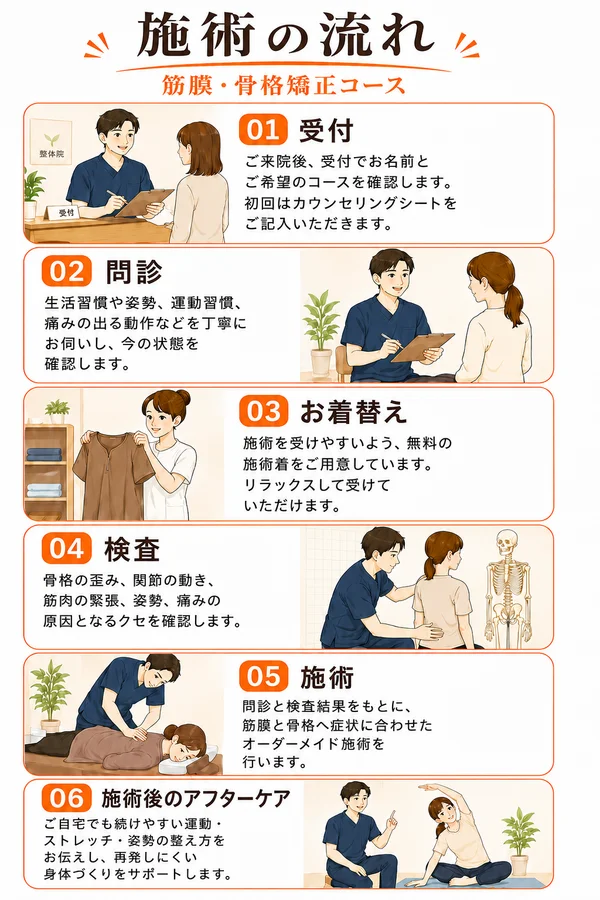 施術の流れ

筋膜・骨格矯正コース

整体院

受付

01 受付

ご来院後、受付でお名前とご希望のコースを確認します。初回はカウンセリングシートをご記入いただきます。

02 問診

生活習慣や姿勢、運動習慣、痛みの出る動作などを丁寧にお伺いし、今の状態を確認します。

03 お着替え

施術を受けやすいよう、無料の施術着をご用意しています。リラックスして受けていただけます。

04 検査

骨格の歪み、関節の動き、筋肉の緊張、姿勢、痛みの原因となるクセを確認します。

05 施術

問診と検査結果をもとに、筋膜と骨格へ症状に合わせたオーダーメイド施術を行います。

06 施術後のアフターケア

ご自宅でも続けやすい運動・ストレッチ・姿勢の整え方をお伝えし、再発しにくい身体づくりをサポートします。