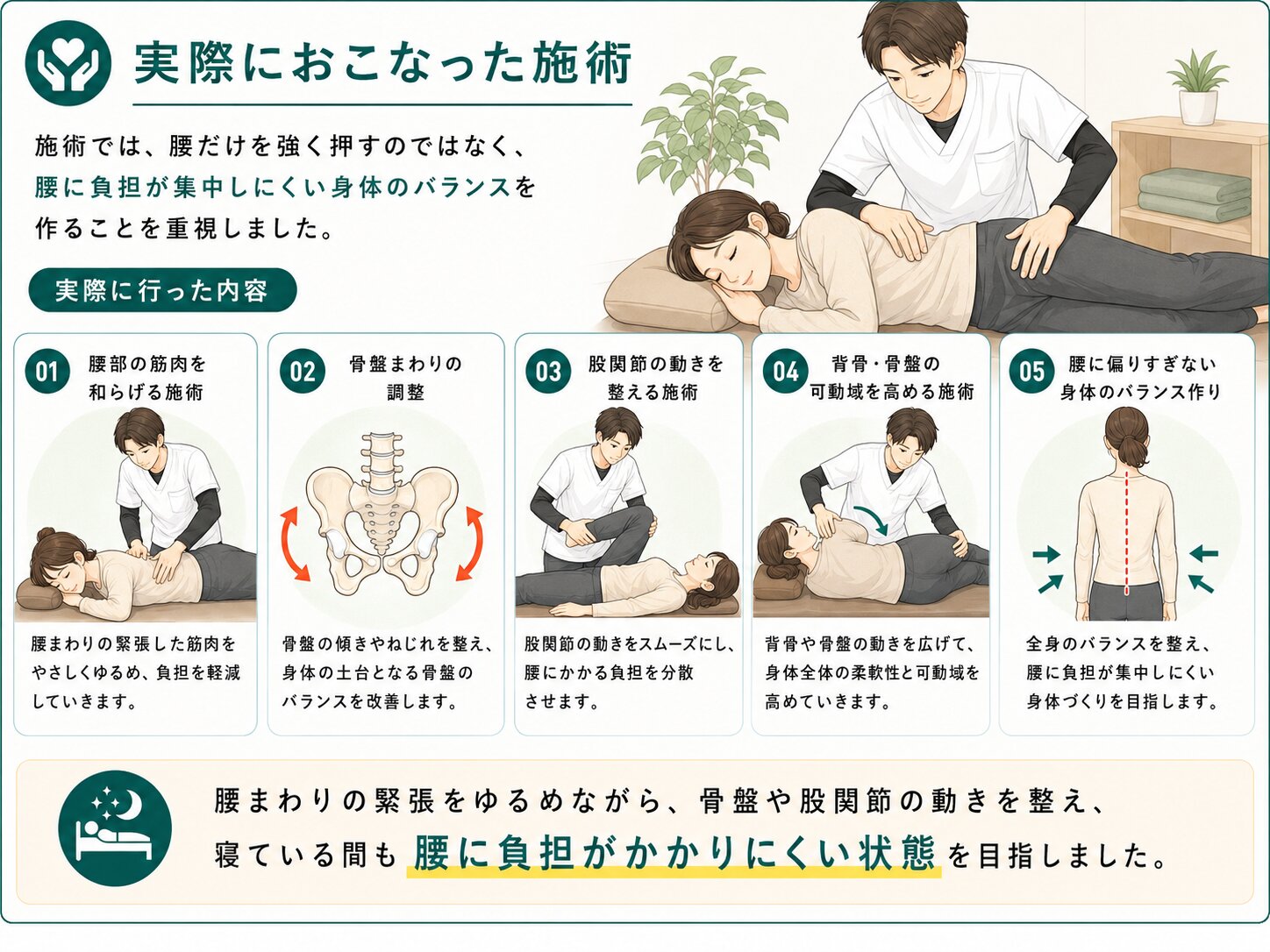 実際におこなった施術

施術では、腰だけを強く押すのではなく、腰に負担が集中しにくい身体のバランスを作ることを重視しました。

実際に行った内容

01 腰部の筋肉を和らげる施術

腰まわりの緊張した筋肉をやさしくゆるめ、負担を軽減していきます。

02 骨盤まわりの調整

骨盤の傾きやねじれを整え、身体の土台となる骨盤のバランスを改善します。

03 股関節の動きを整える施術

股関節の動きをスムーズにし、腰にかかる負担を分散させます。

04 背骨・骨盤の可動域を高める施術

背骨や骨盤の動きを広げて、身体全体の柔軟性と可動域を高めていきます。

05 腰に偏りすぎない身体のバランス作り

全身のバランスを整え、腰に負担が集中しにくい身体づくりを目指します。

腰まわりの緊張をゆるめながら、骨盤や股関節の動きを整え、寝ている間も腰に負担がかかりにくい状態を目指しました。